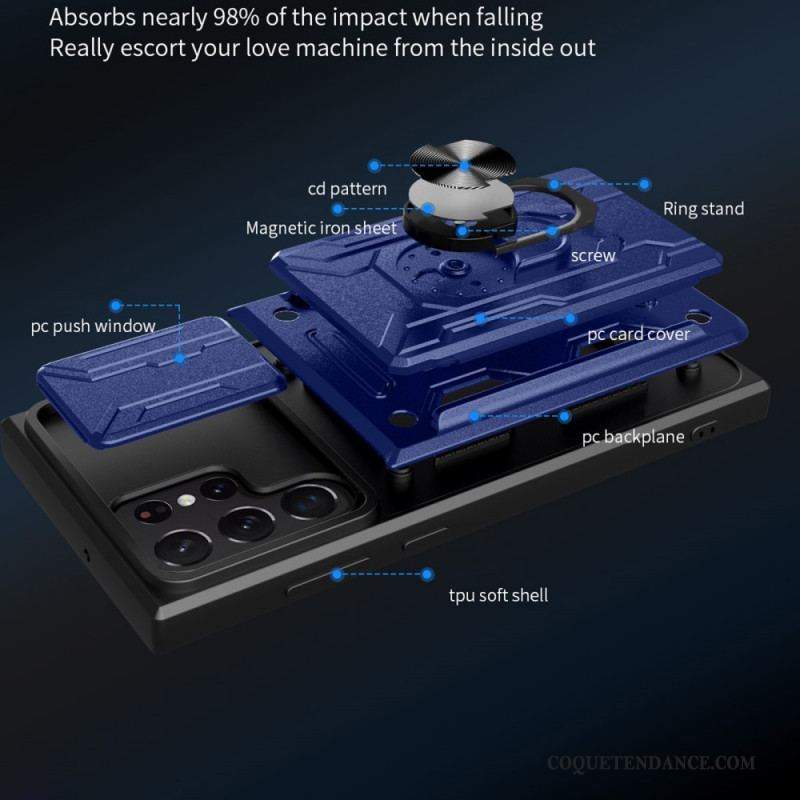 Absorbs nearly 98% of the impact when falling
Really escort your love machine from the inside out

cd pattern

Ring stand

Magnetic iron sheet

screw

pc push window

pc card cover

pc backplane

tpu soft shell

COQUETENDANCE.COM